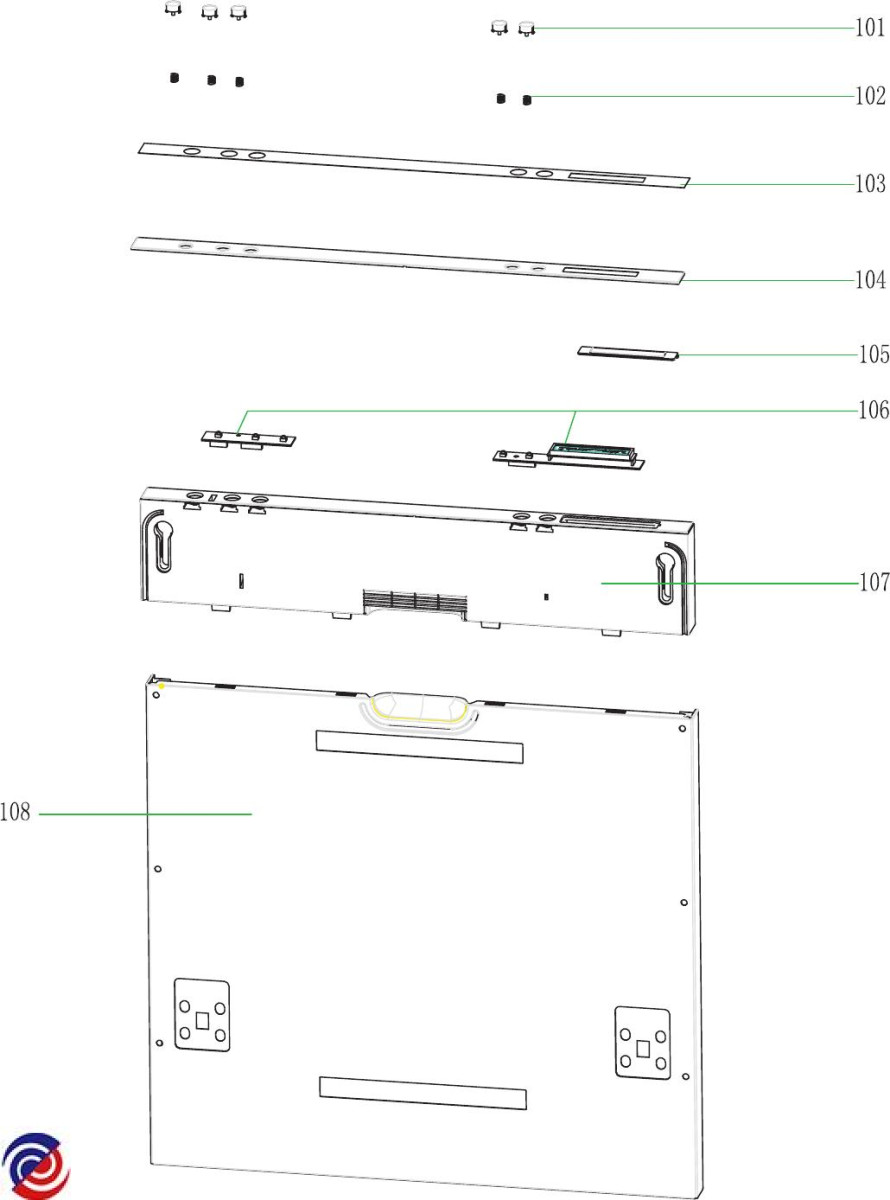 101
102
103
104
105
106
107
108